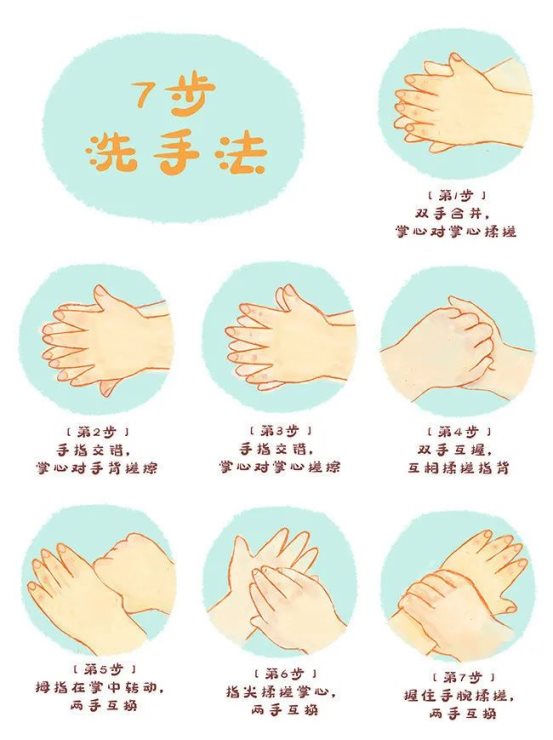 7步
洗手法

〔第1步〕
双手合并，
掌心对掌心揉搓

〔第2步〕
手指交错，
掌心对手背搓擦

〔第3步〕
手指交错，
掌心对掌心搓擦

〔第4步〕
双手互握，
互相揉搓指背

〔第5步〕
拇指在掌中转动，
两手互换

〔第6步〕
指尖揉搓掌心，
两手互换

〔第7步〕
握住手腕揉搓，
两手互换