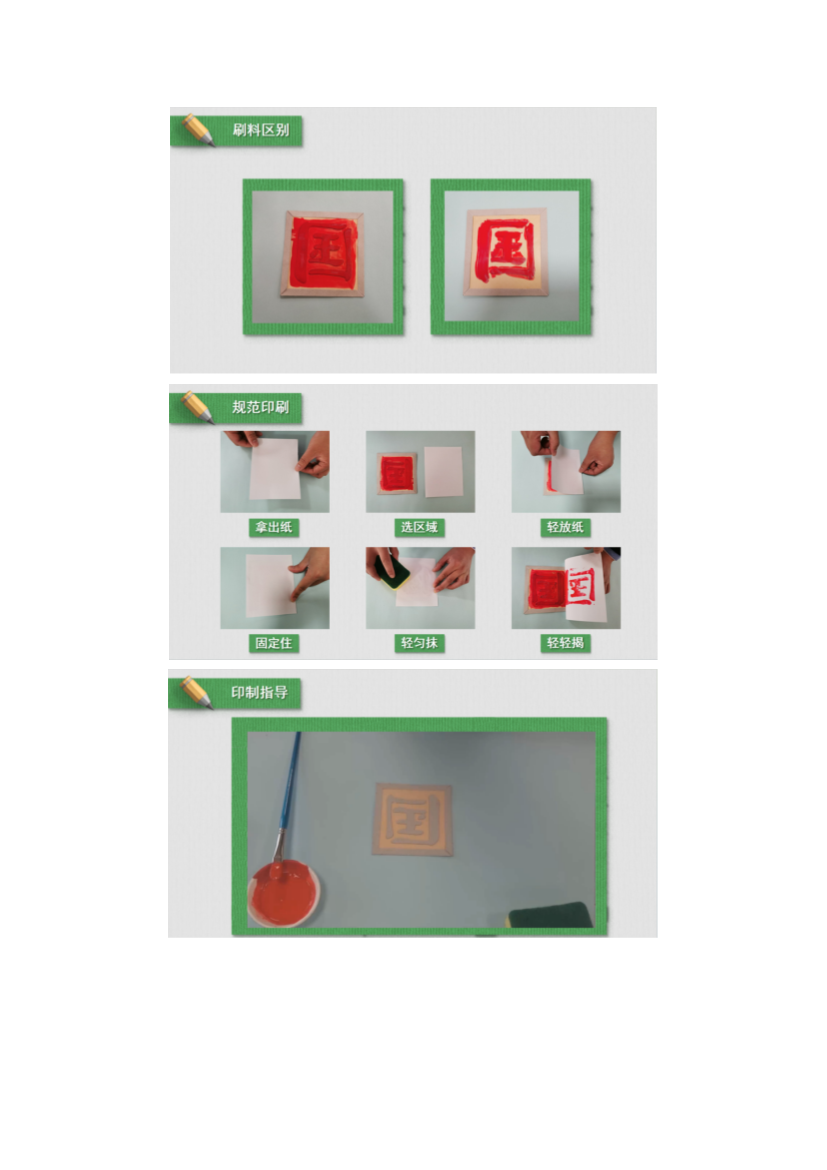 刷料区别

规范印刷

拿出纸

选区域

轻放纸

固定住

轻匀抹

轻轻揭

印制指导